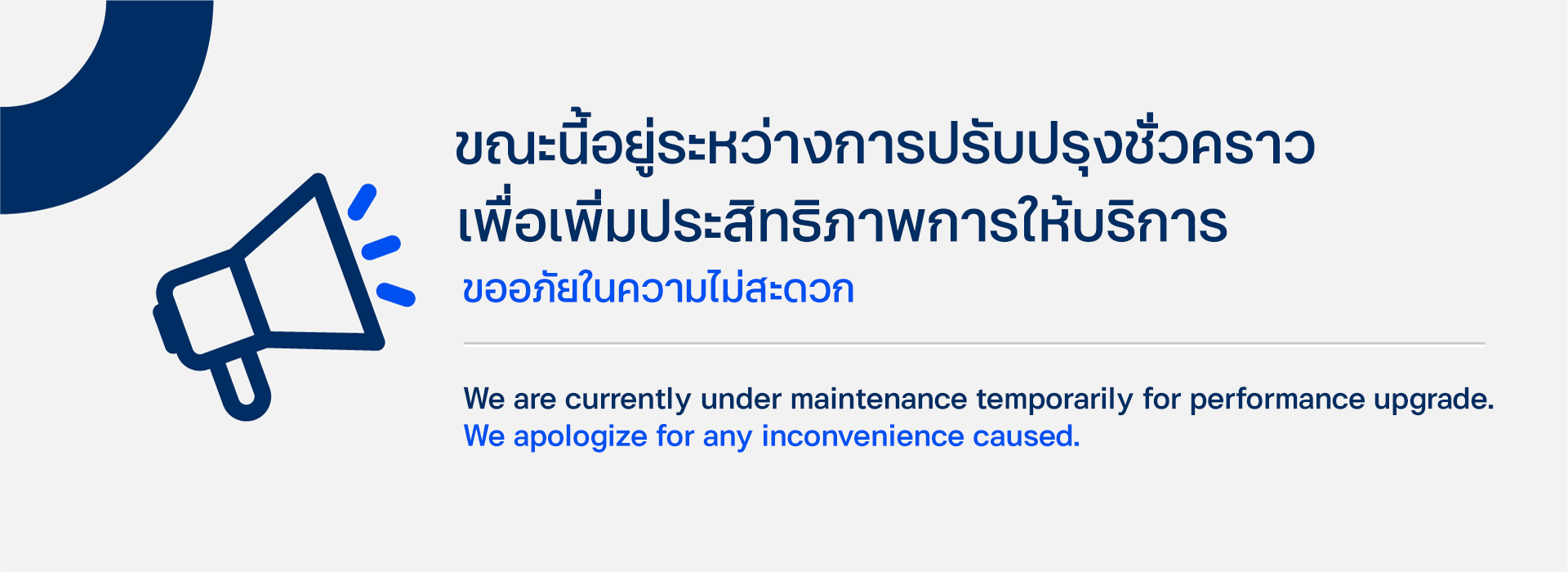 ขณะนี้อยู่ระหว่างการปรับปรุงชั่วคราว
เพื่อเพิ่มประสิทธิภาพการให้บริการ
ขออภัยในความไม่สะดวก

We are currently under maintenance temporarily for performance upgrade.
We apologize for any inconvenience caused.