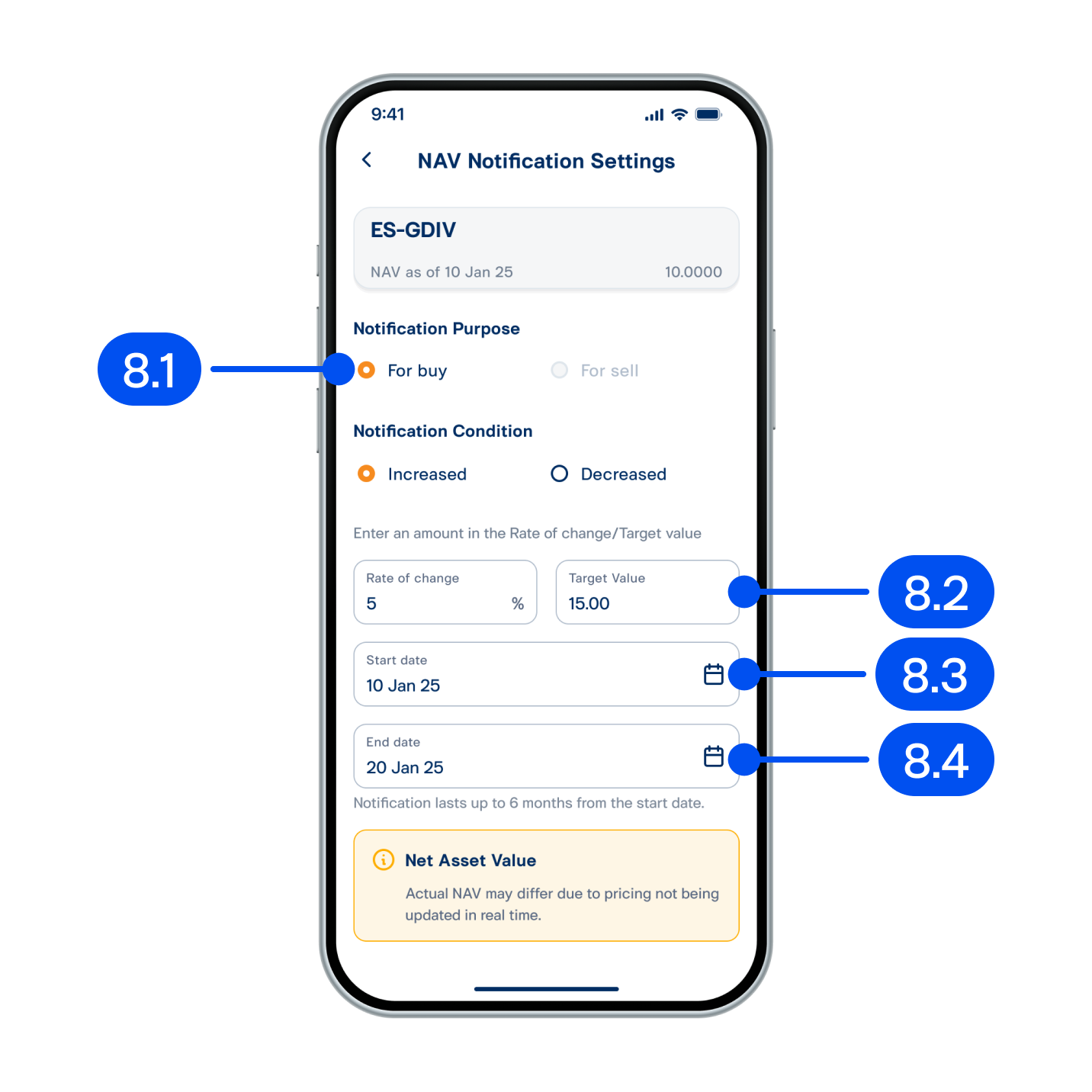 9:41

NAV Notification Settings

ES-GDIV

NAV as of 10 Jan 25 10.0000

Notification Purpose

8.1

For buy For sell

Notification Condition

Increased Decreased

Enter an amount in the Rate of change/Target value

Rate of change
5 %

Target Value
15.00

8.2

Start date
10 Jan 25

8.3

End date
20 Jan 25

8.4

Notification lasts up to 6 months from the start date.

Net Asset Value

Actual NAV may differ due to pricing not being updated in real time.